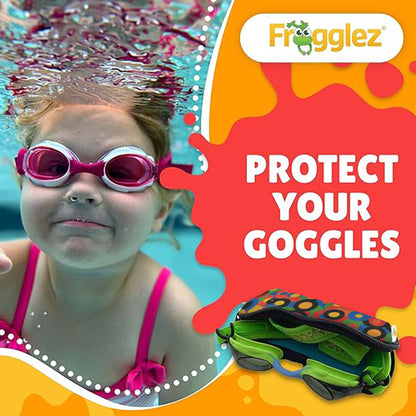 Frogglez®

PROTECT YOUR GOGGLES